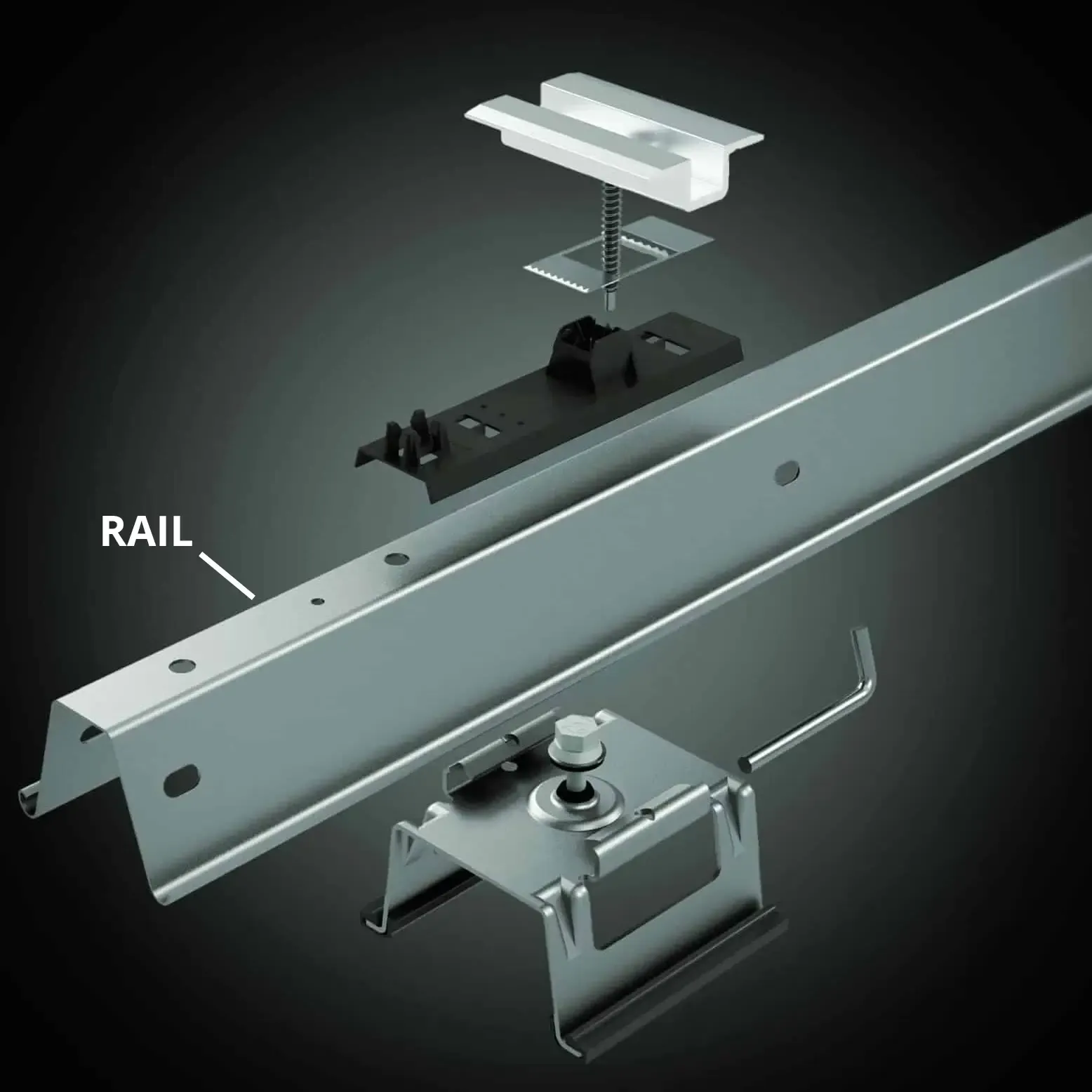 RAIL